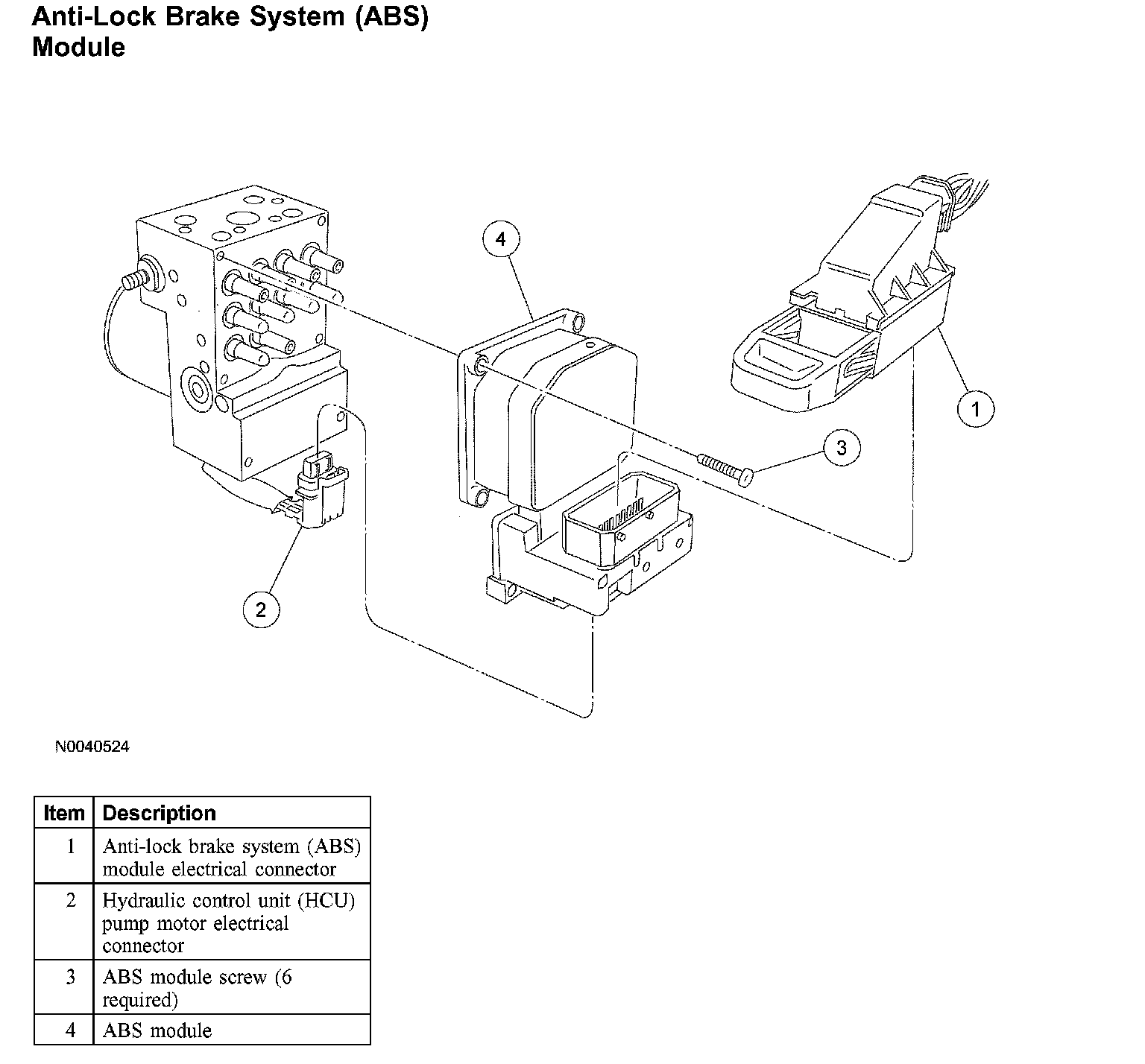 Anti-Lock Brake System (ABS) Module

4

1

3

2

N0040524

| Item | Description |
|---|---|
| 1 | Anti-lock brake system (ABS) module electrical connector |
| 2 | Hydraulic control unit (HCU) pump motor electrical connector |
| 3 | ABS module screw (6 required) |
| 4 | ABS module |