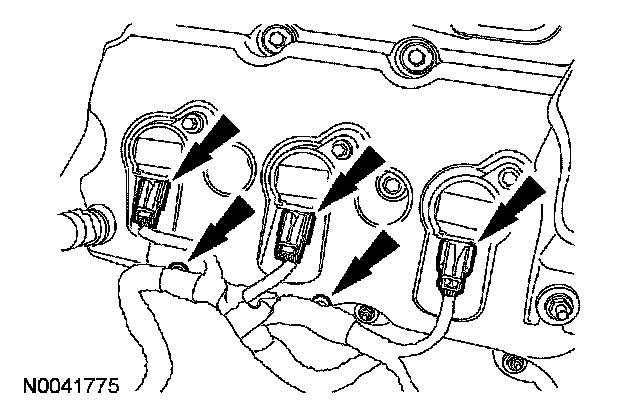 N0041775