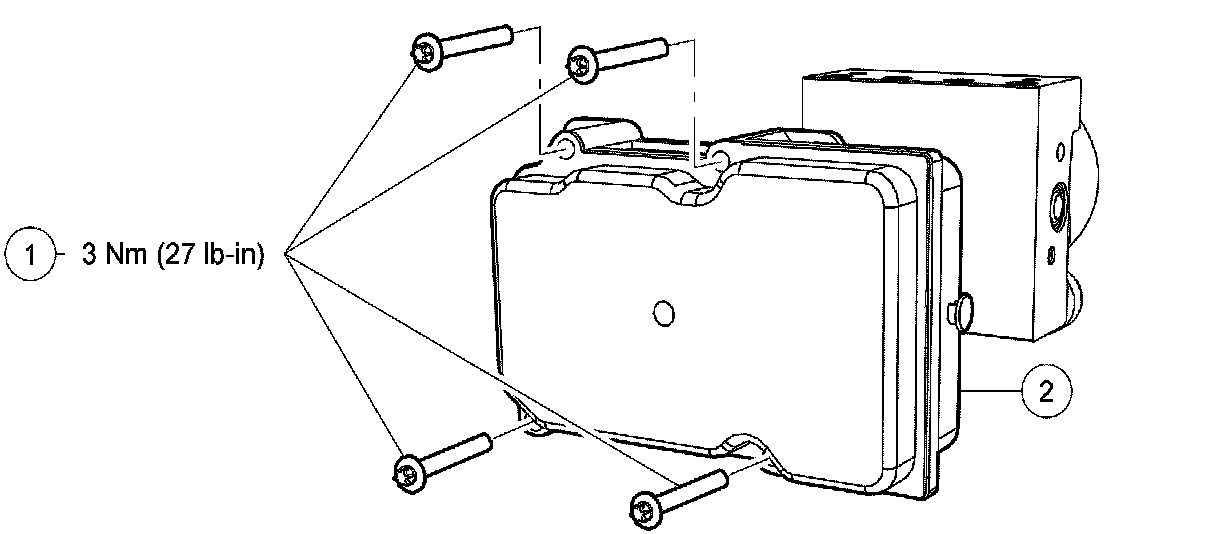 1 3 Nm (27 lb-in)

2