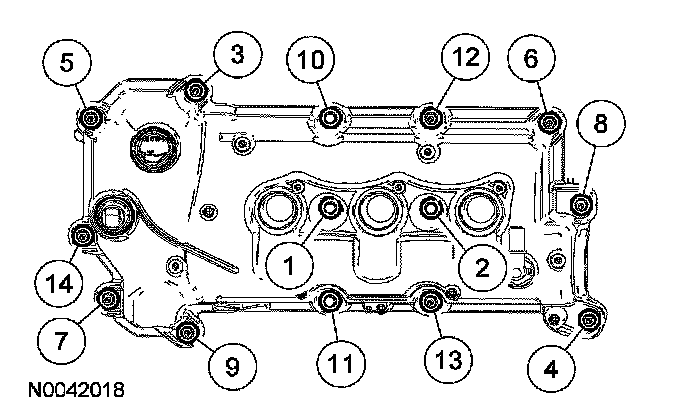 5
3
10
12
6
8
1
2
14
7
9
11
13
4
N0042018