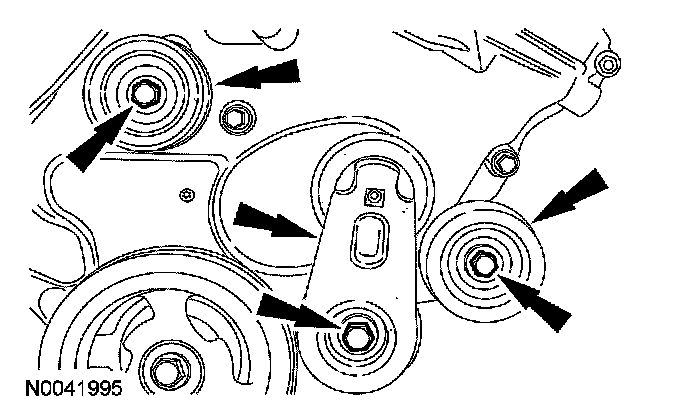 N0041995