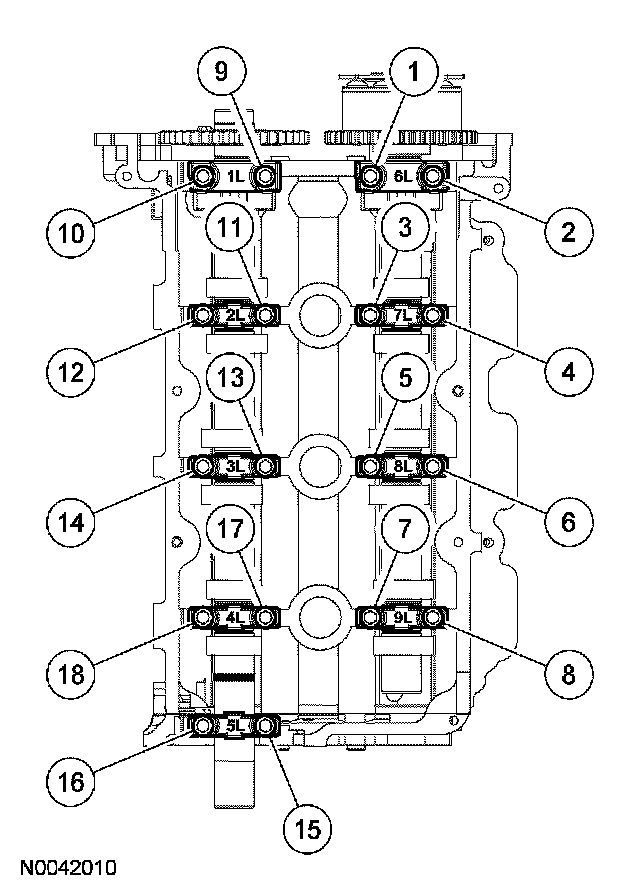 9
1
1L
6L
10
2
11
3
2L
7L
12
4
13
5
3L
8L
14
6
17
7
4L
9L
18
8
5L
16
15
N0042010