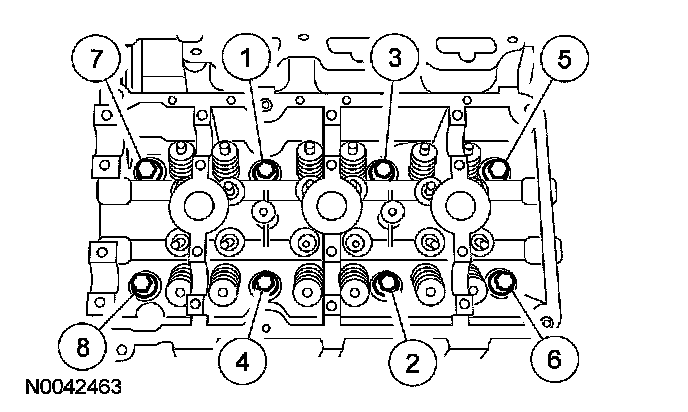 7
1
3
5
8
4
2
6
N0042463