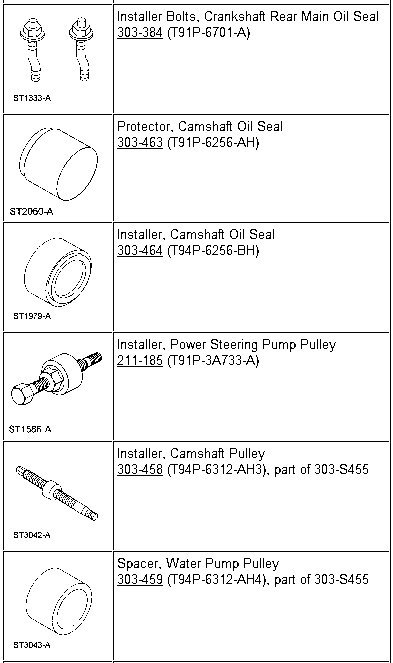 | | |
|---|---|
| ST1333-A | Installer Bolts, Crankshaft Rear Main Oil Seal 303-384 (T91P-6701-A) |
| ST2060-A | Protector, Camshaft Oil Seal 303-463 (T91P-6256-AH) |
| ST1979-A | Installer, Camshaft Oil Seal 303-464 (T94P-6256-BH) |
| ST1585 A | Installer, Power Steering Pump Pulley 211-185 (T91P-3A733-A) |
| ST3042-A | Installer, Camshaft Pulley 303-458 (T94P-6312-AH3), part of 303-S455 |
| ST3043-A | Spacer, Water Pump Pulley 303-459 (T94P-6312-AH4), part of 303-S455 |