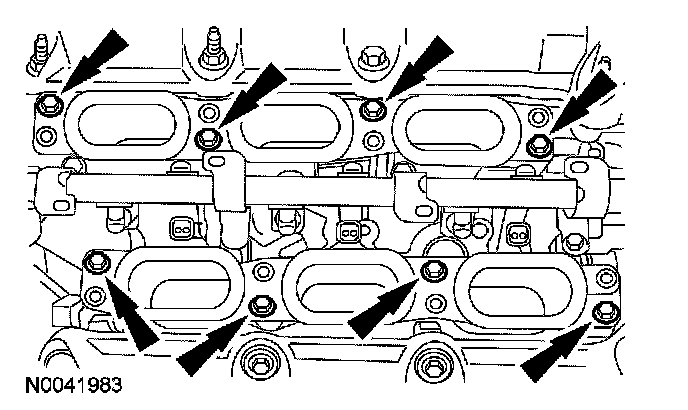 N0041983