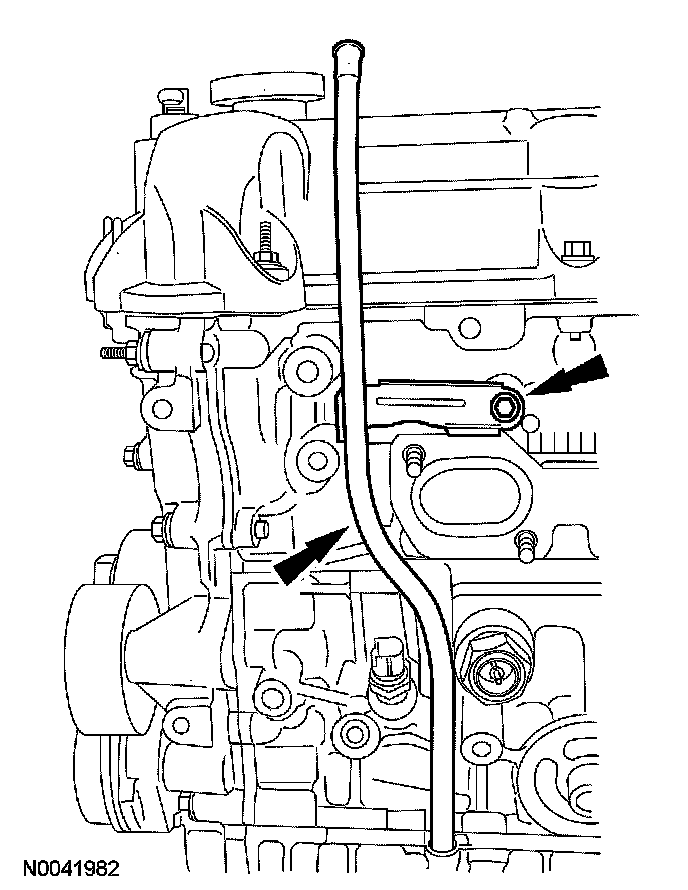 N0041982