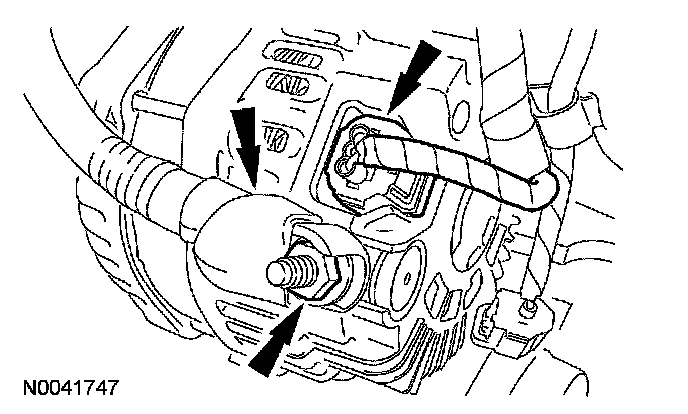 N0041747