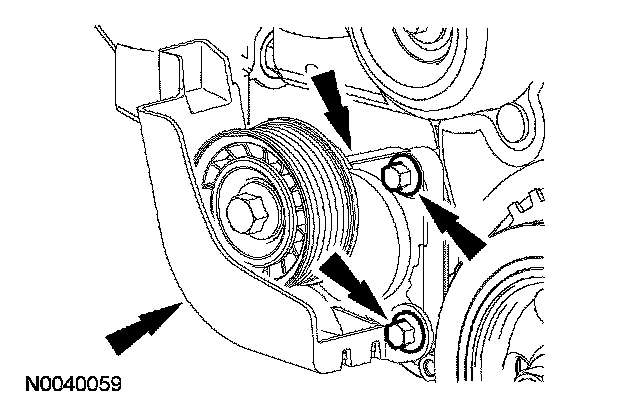 N0040059