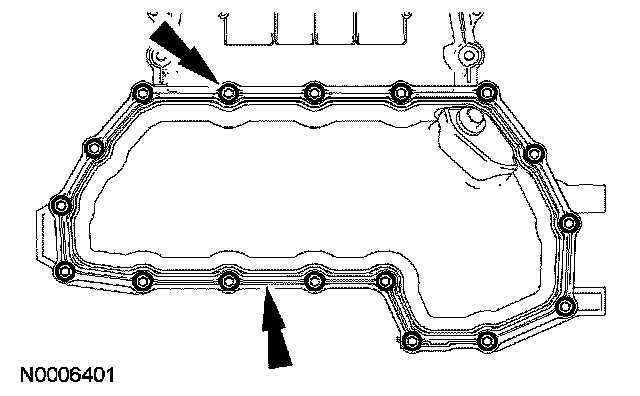 N0006401