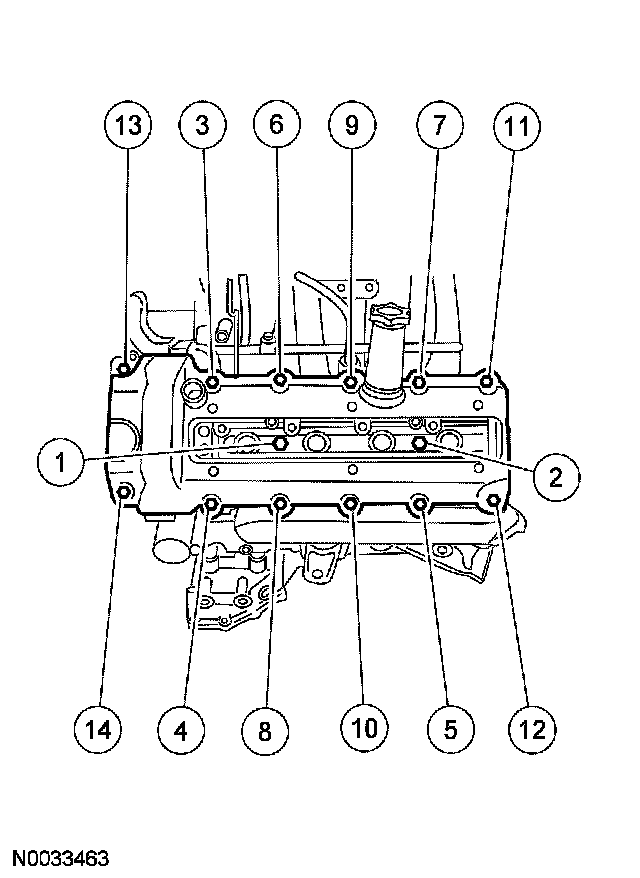 13 3 6 9 7 11

1 2

14 4 8 10 5 12

N0033463