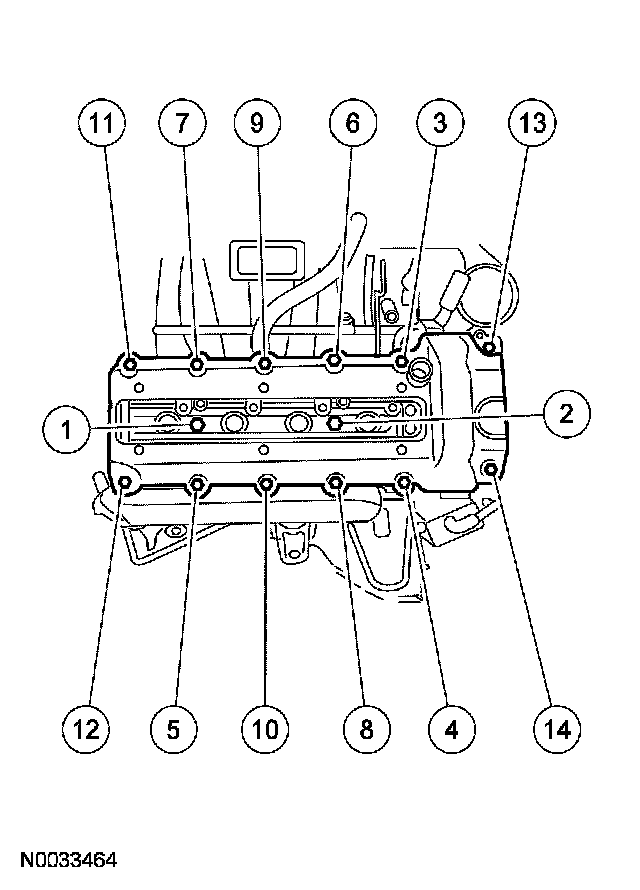 11 7 9 6 3 13

1 2

12 5 10 8 4 14

N0033464