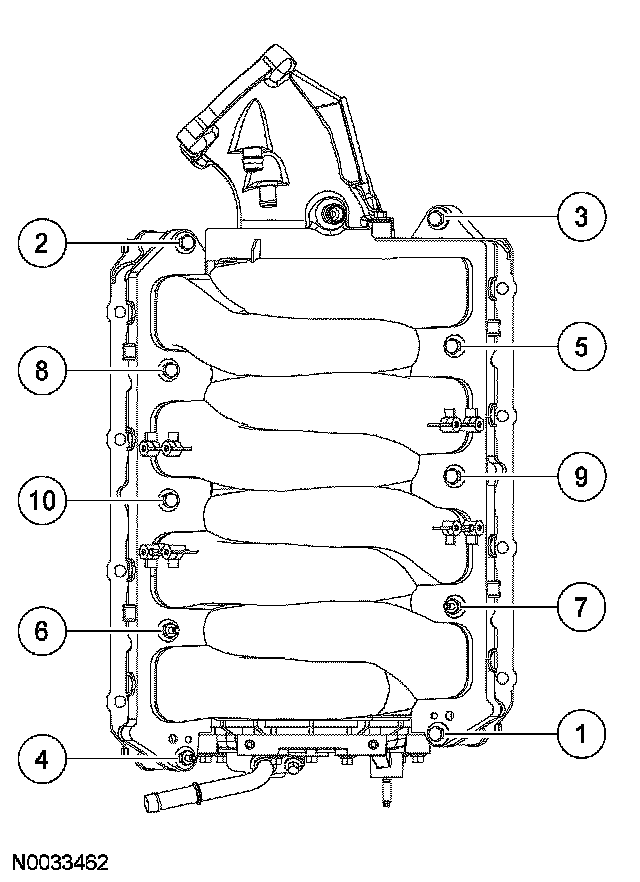 3
2
5
8
9
10
7
6
1
4
N0033462