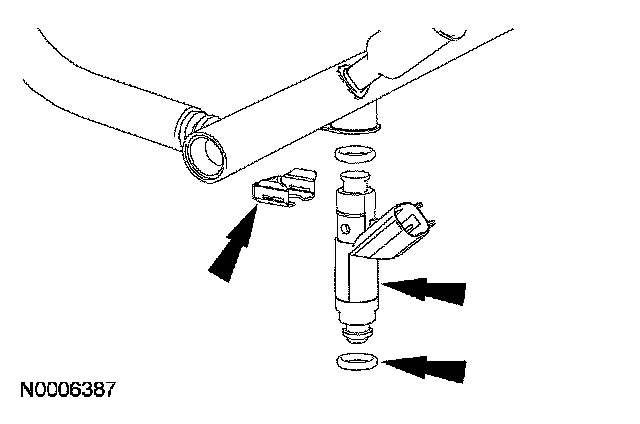 N0006387