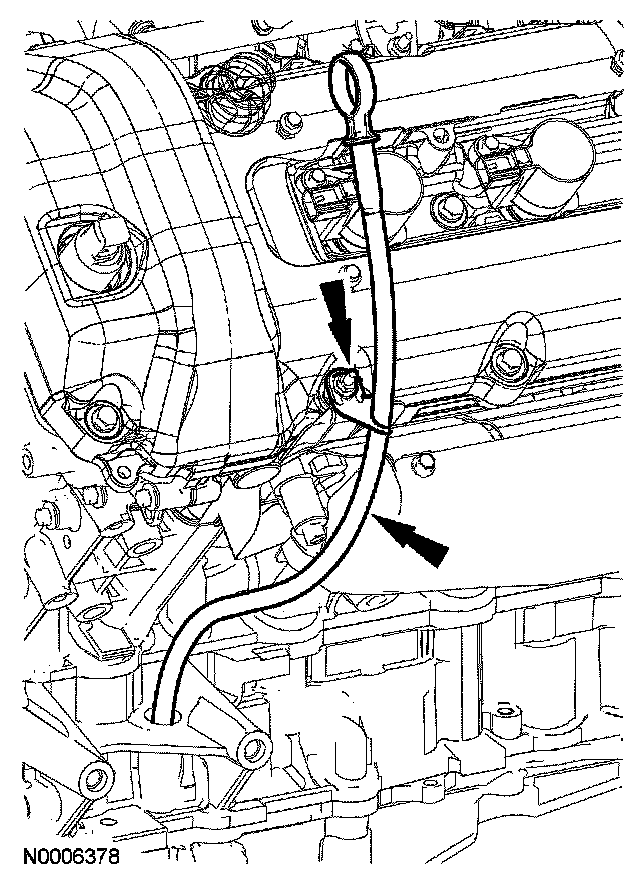 N0006378