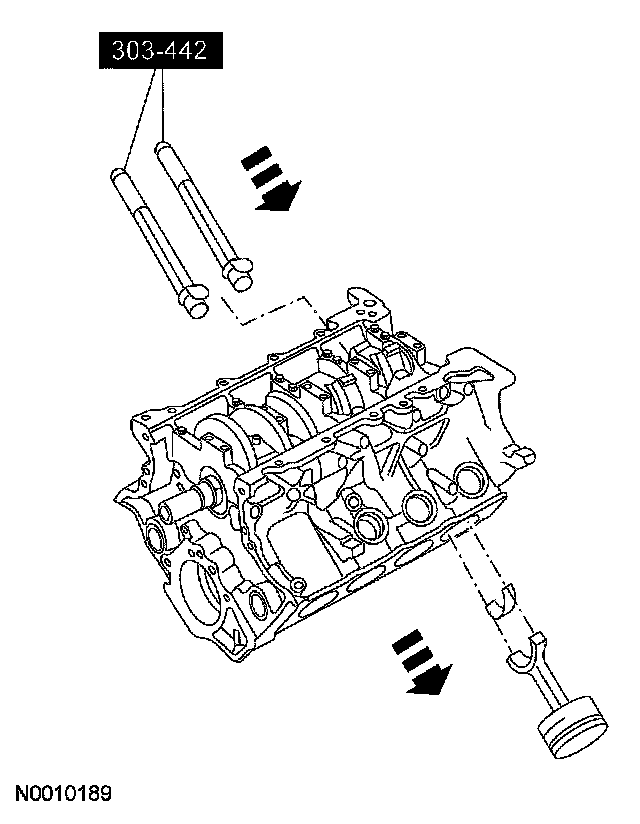 303-442

N0010189