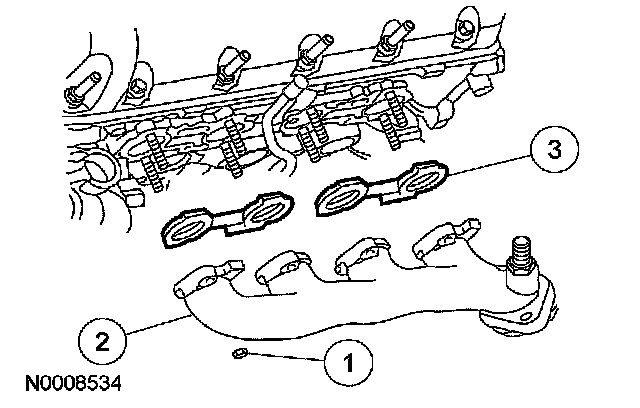 3

2

1

N0008534