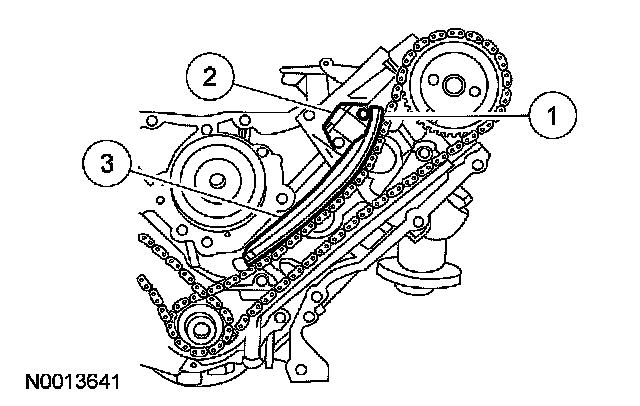 2
1
3
N0013641