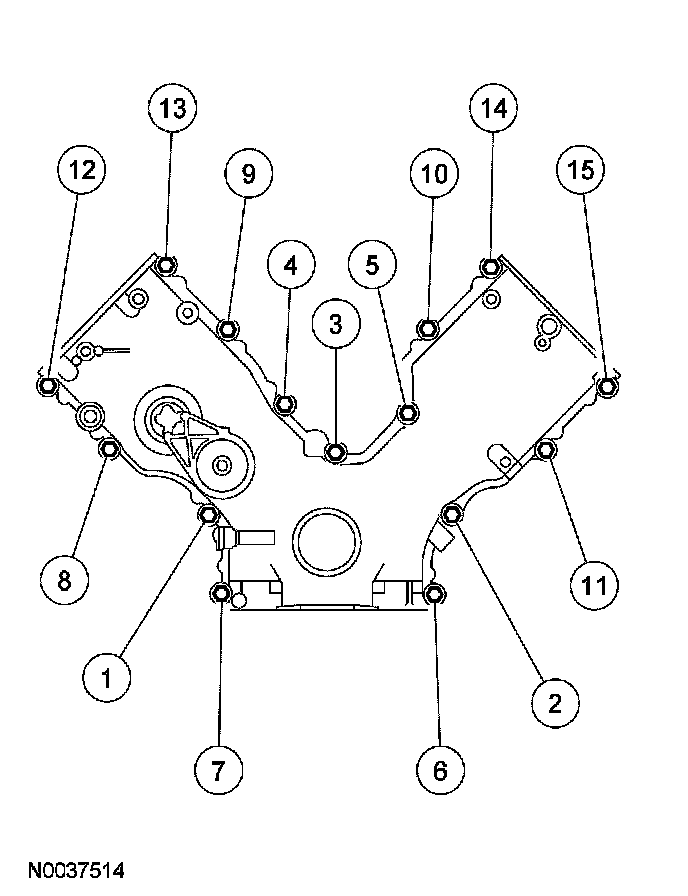 13
14
12
9
10
15
4
5
3
8
11
1
2
7
6
N0037514