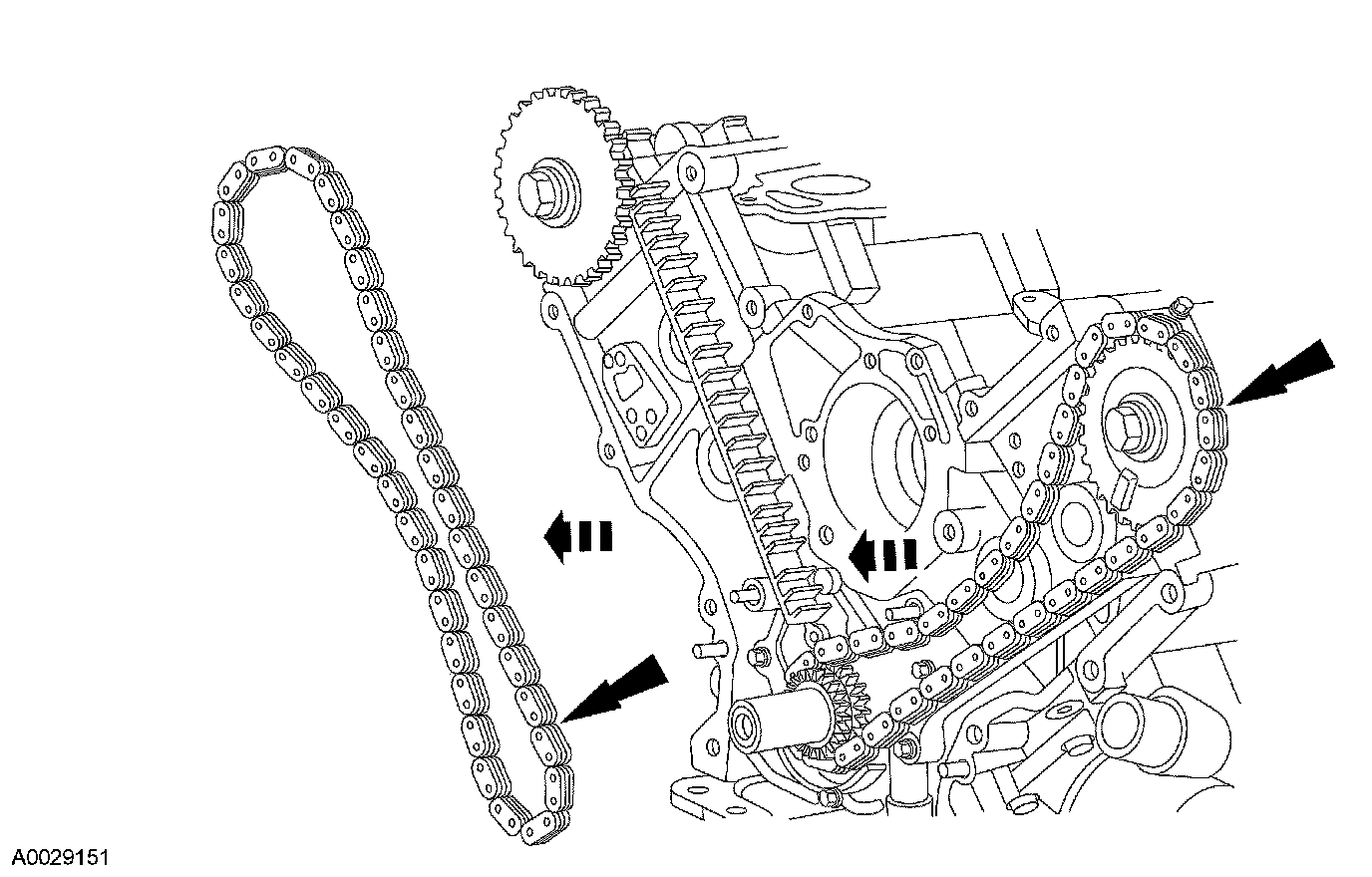 A0029151