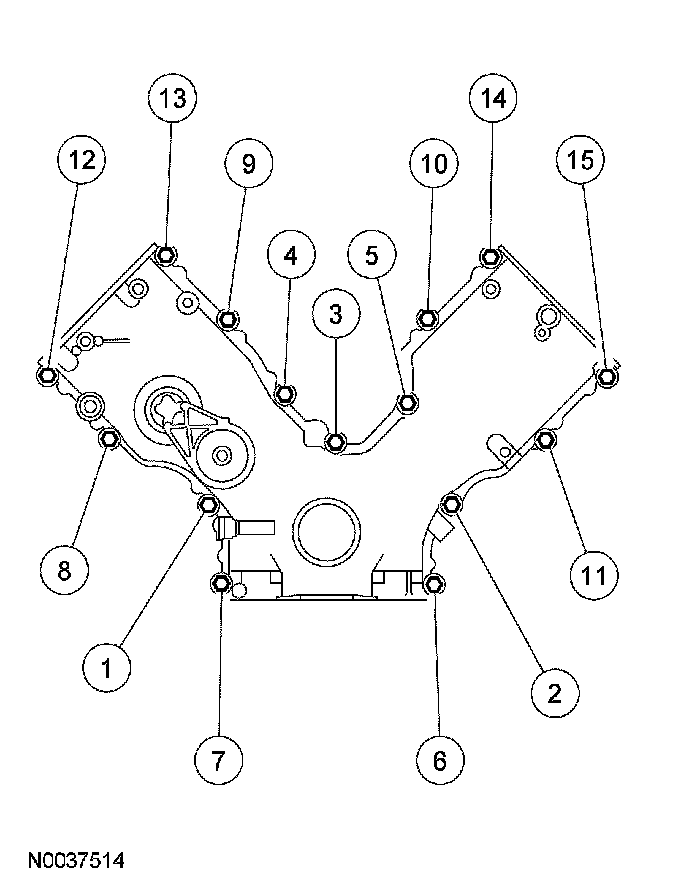 13
14
12
9
10
15
4
5
3
8
11
1
2
7
6
N0037514