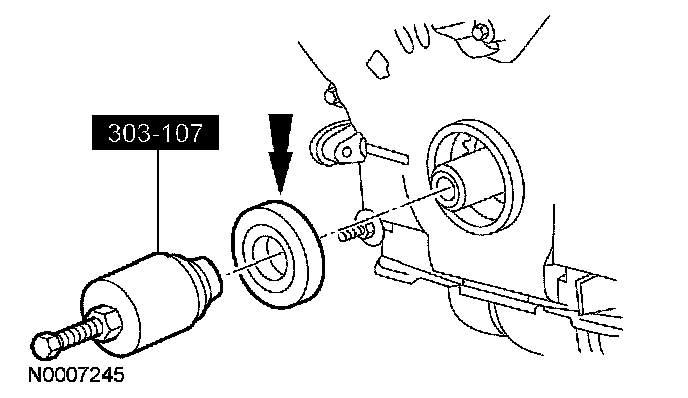 303-107

N0007245