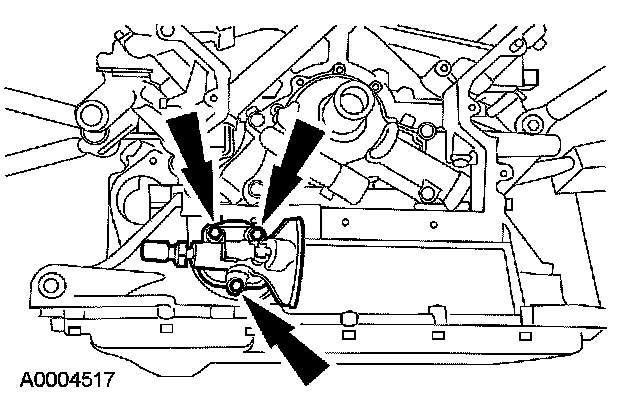 A0004517