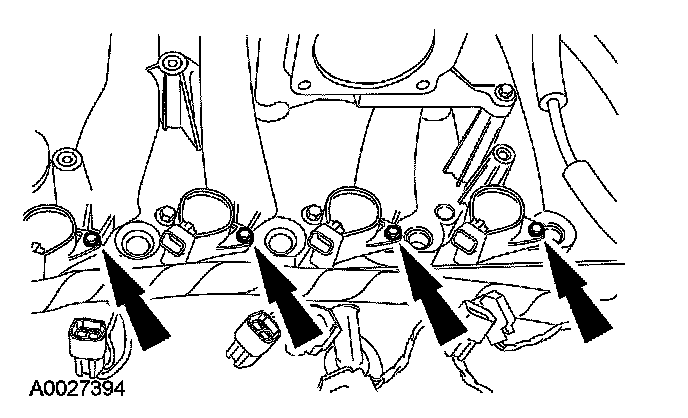 A0027394