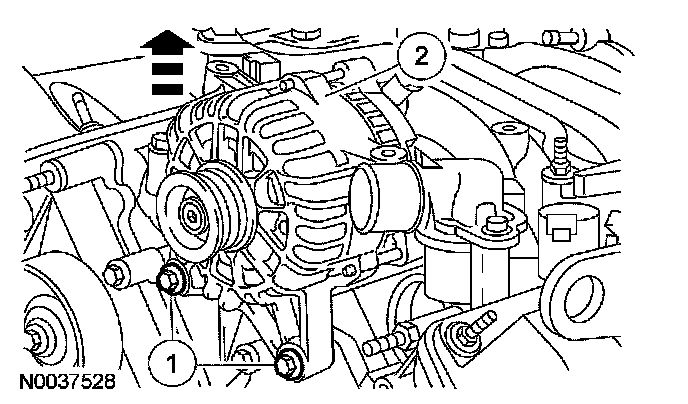 2

1

N0037528