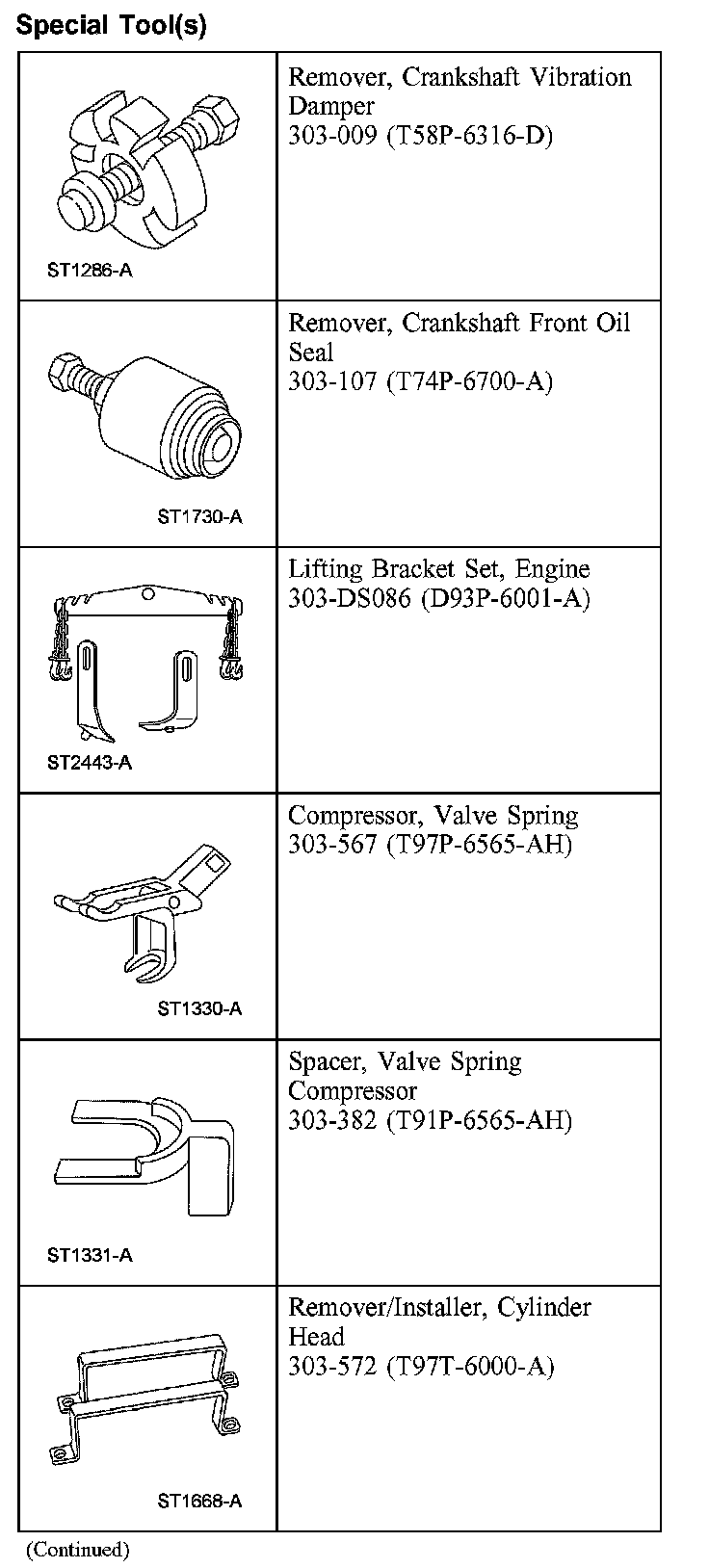 Special Tool(s)

| | |
|---|---|
| ST1286-A | Remover, Crankshaft Vibration Damper 303-009 (T58P-6316-D) |
| ST1730-A | Remover, Crankshaft Front Oil Seal 303-107 (T74P-6700-A) |
| ST2443-A | Lifting Bracket Set, Engine 303-DS086 (D93P-6001-A) |
| ST1330-A | Compressor, Valve Spring 303-567 (T97P-6565-AH) |
| ST1331-A | Spacer, Valve Spring Compressor 303-382 (T91P-6565-AH) |
| ST1668-A | Remover/Installer, Cylinder Head 303-572 (T97T-6000-A) |

(Continued)