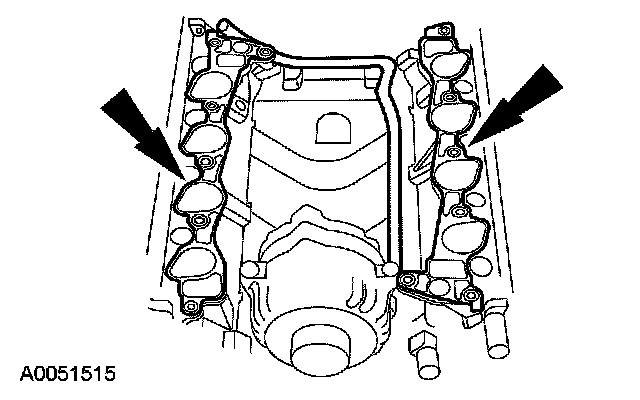 A0051515