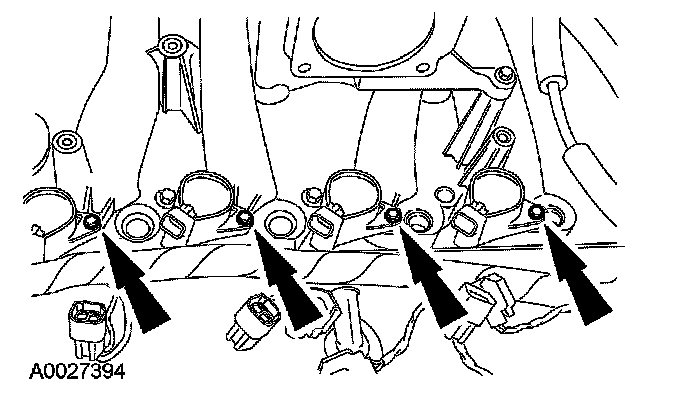 A0027394