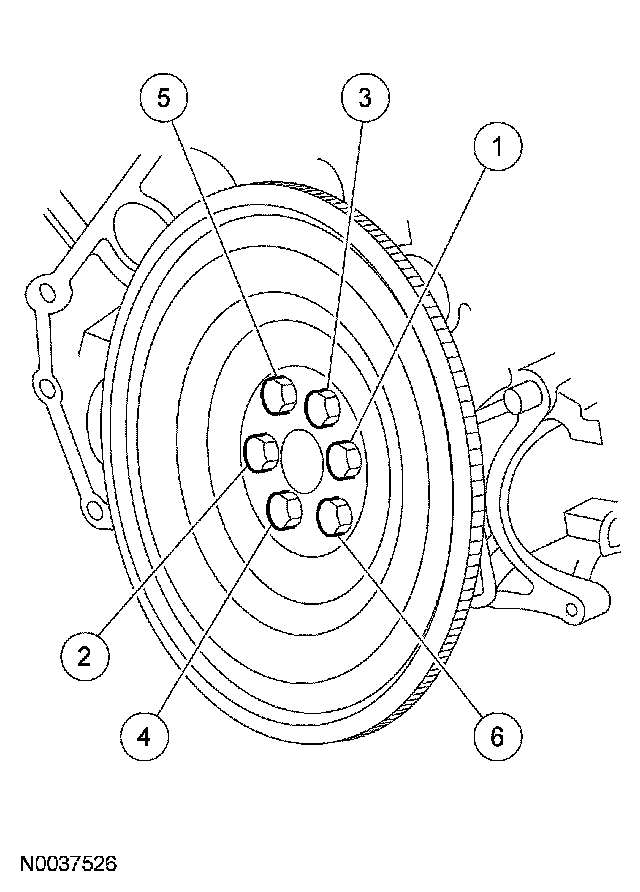 5
3
1
2
4
6
N0037526