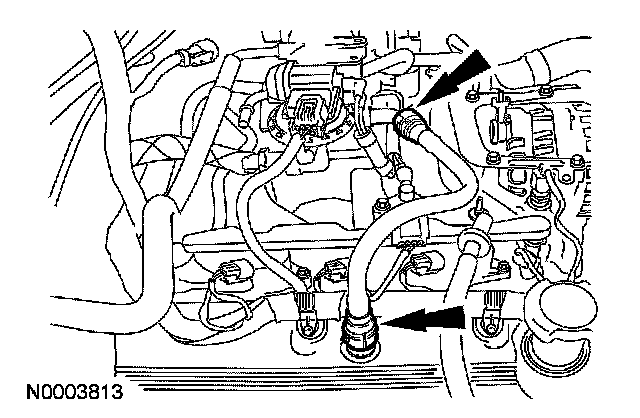 N0003813