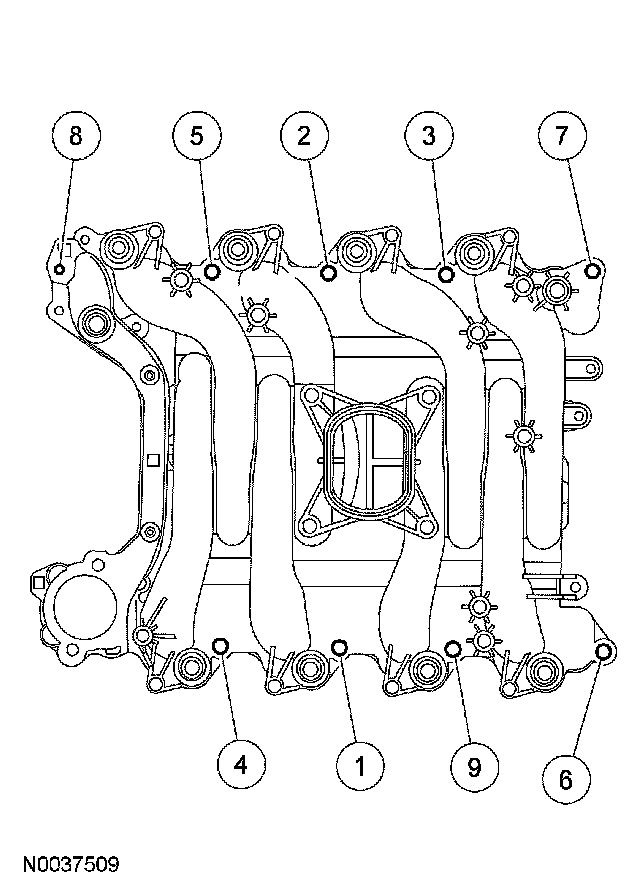 8
5
2
3
7
4
1
9
6
N0037509