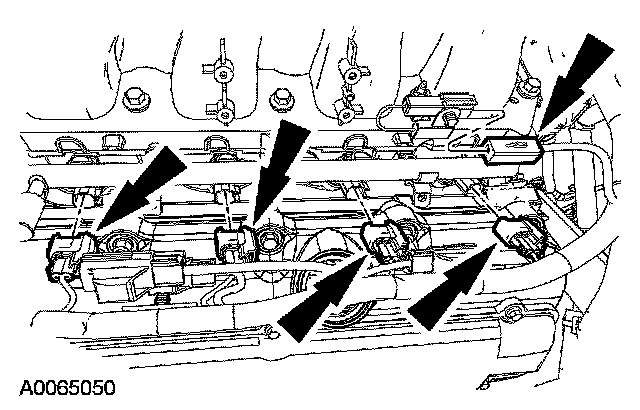 A0065050