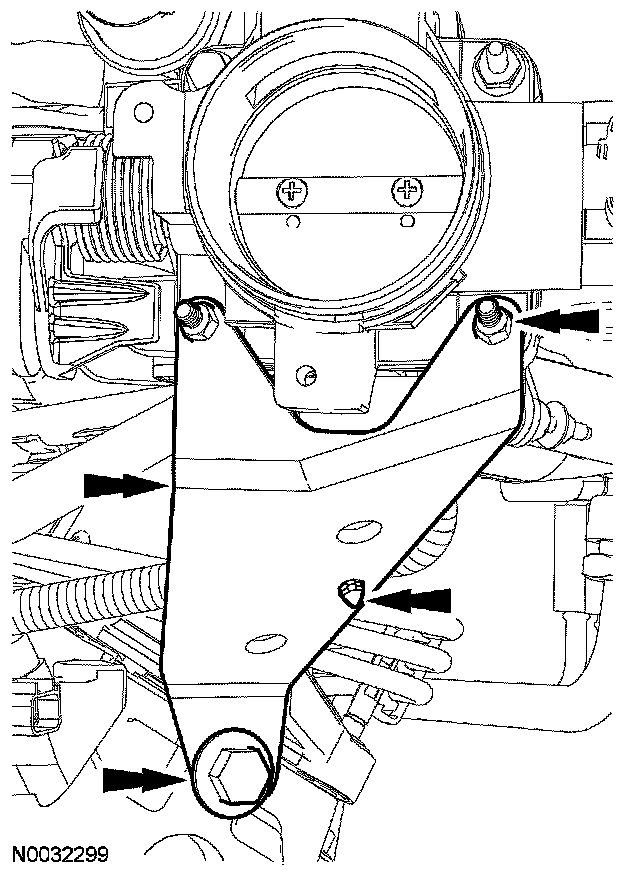 N0032299