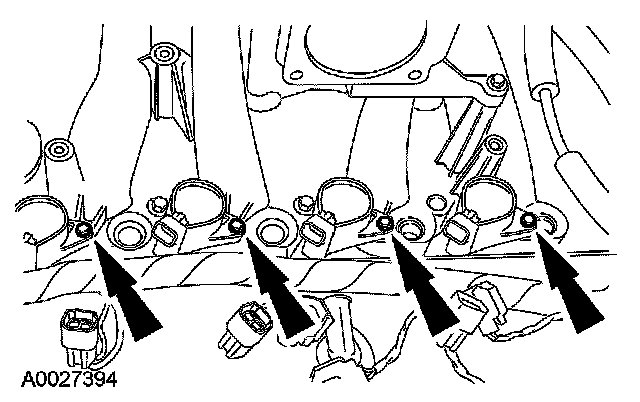 A0027394