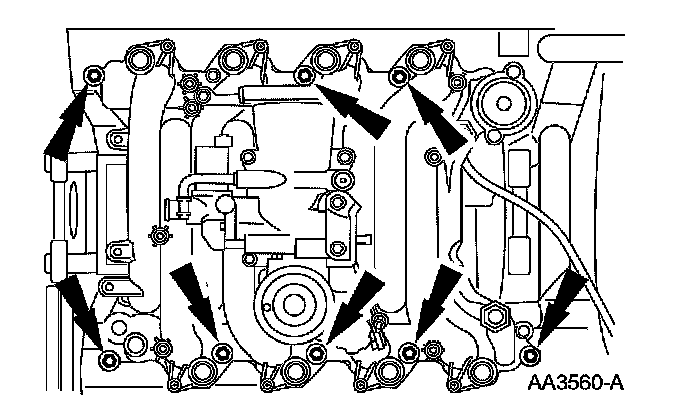 AA3560-A