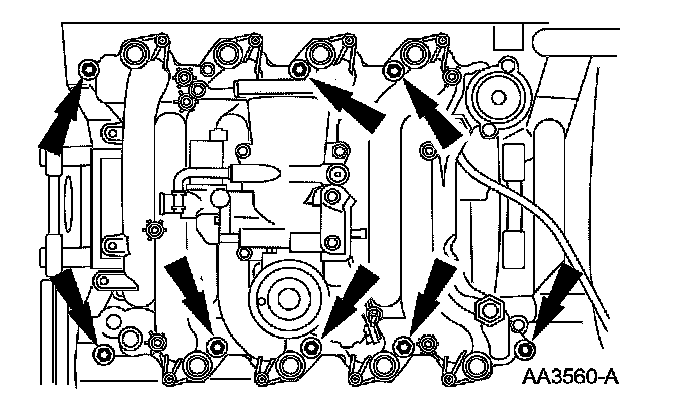 AA3560-A