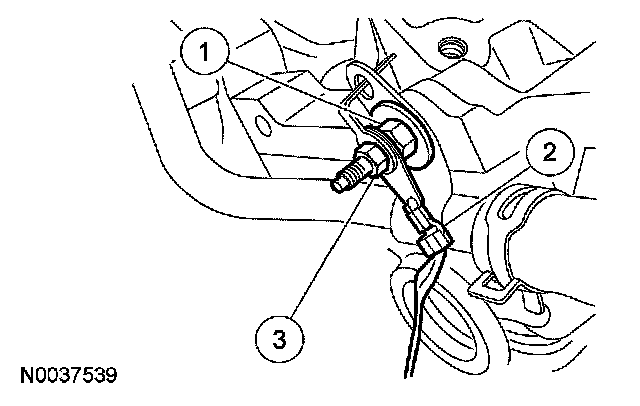 1
2
3
N0037539