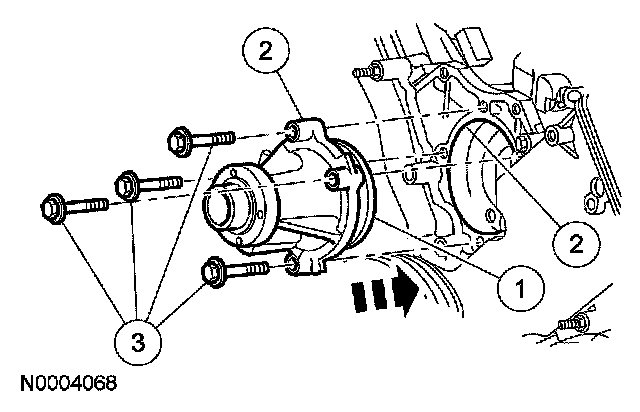 2

2

1

3

N0004068