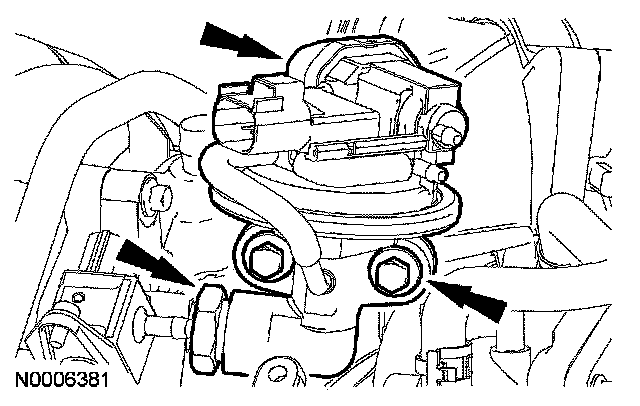 N0006381