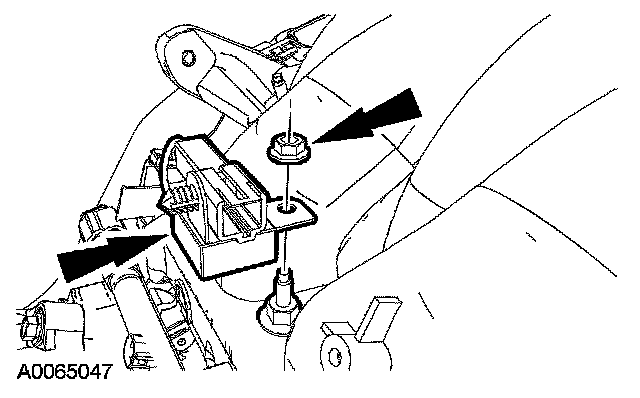 A0065047