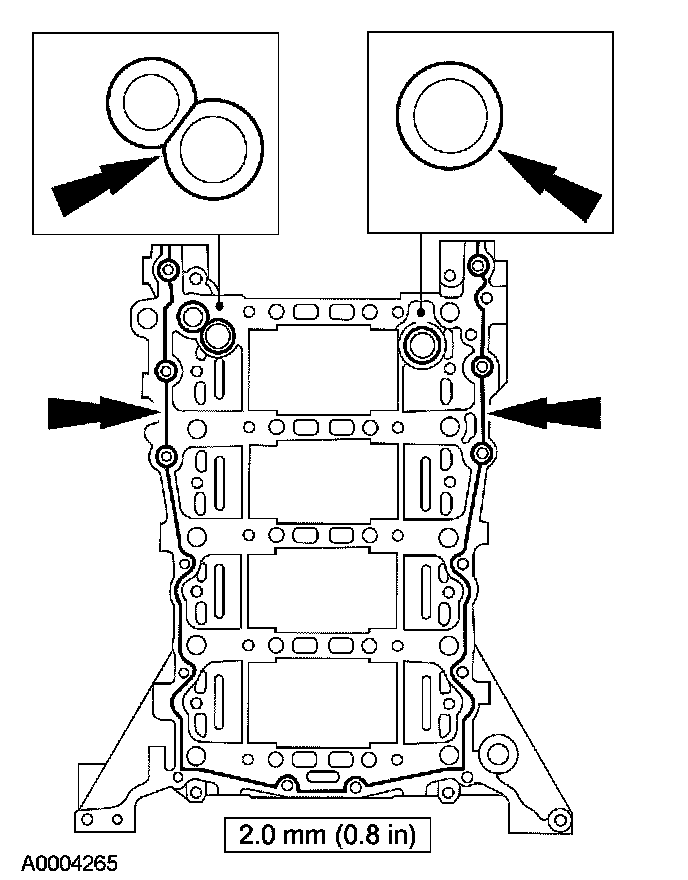 2.0 mm (0.8 in)

A0004265