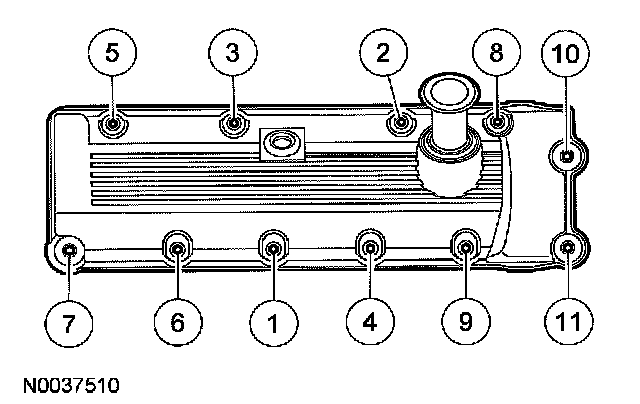 5
3
2
8
10
7
6
1
4
9
11
N0037510