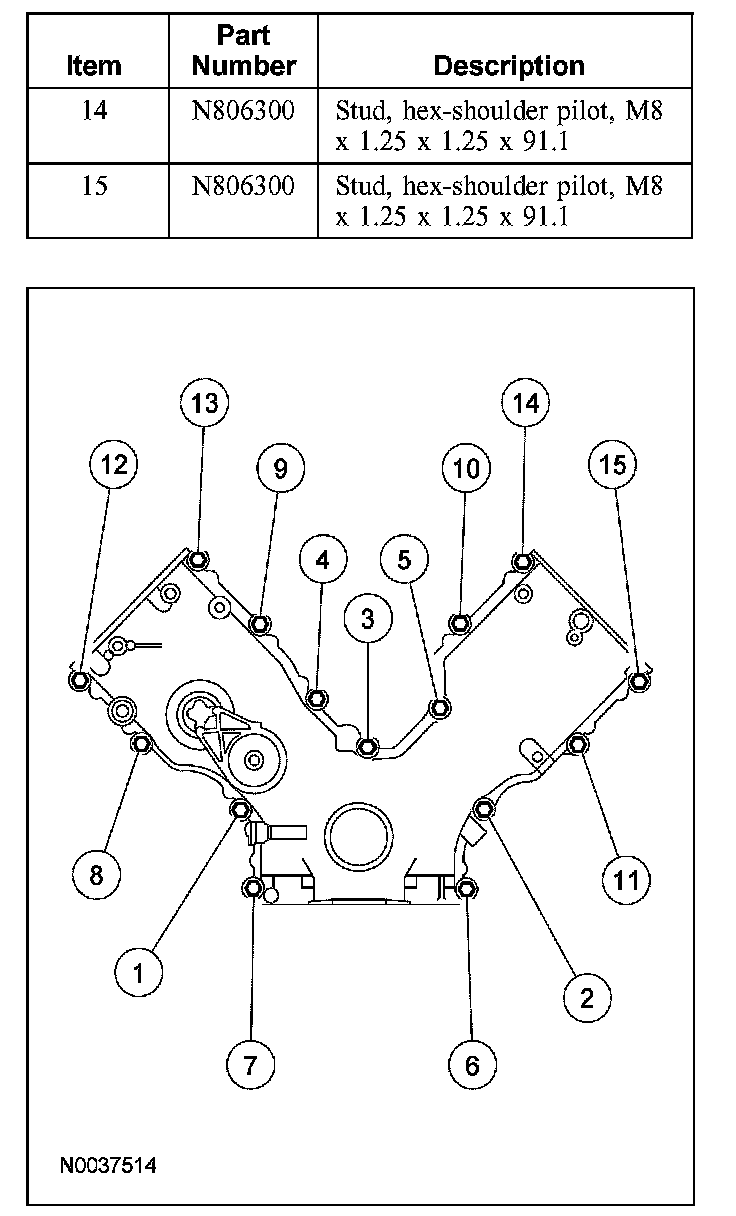 | Item | Part Number | Description |
|---|---|---|
| 14 | N806300 | Stud, hex-shoulder pilot, M8 x 1.25 x 1.25 x 91.1 |
| 15 | N806300 | Stud, hex-shoulder pilot, M8 x 1.25 x 1.25 x 91.1 |

13
14
12
9
10
15
4
5
3
8
11
1
2
7
6

N0037514