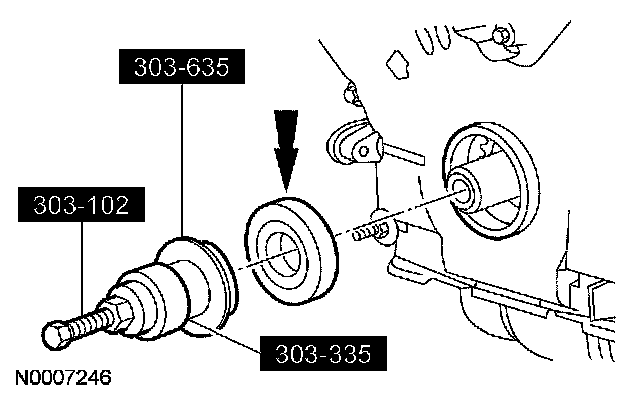 303-635

303-102

303-335

N0007246