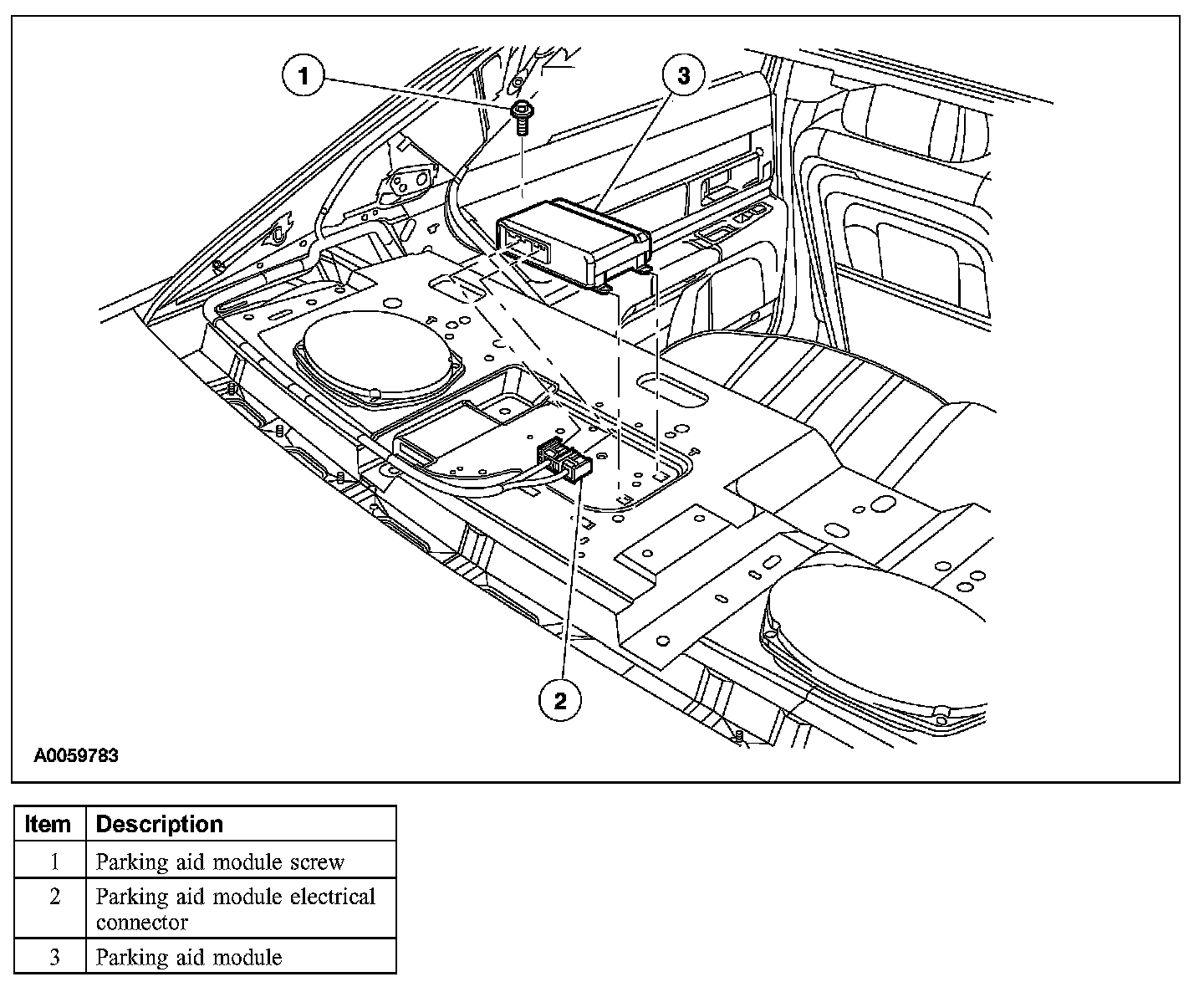 1
3
2
A0059783

| Item | Description |
|---|---|
| 1 | Parking aid module screw |
| 2 | Parking aid module electrical connector |
| 3 | Parking aid module |