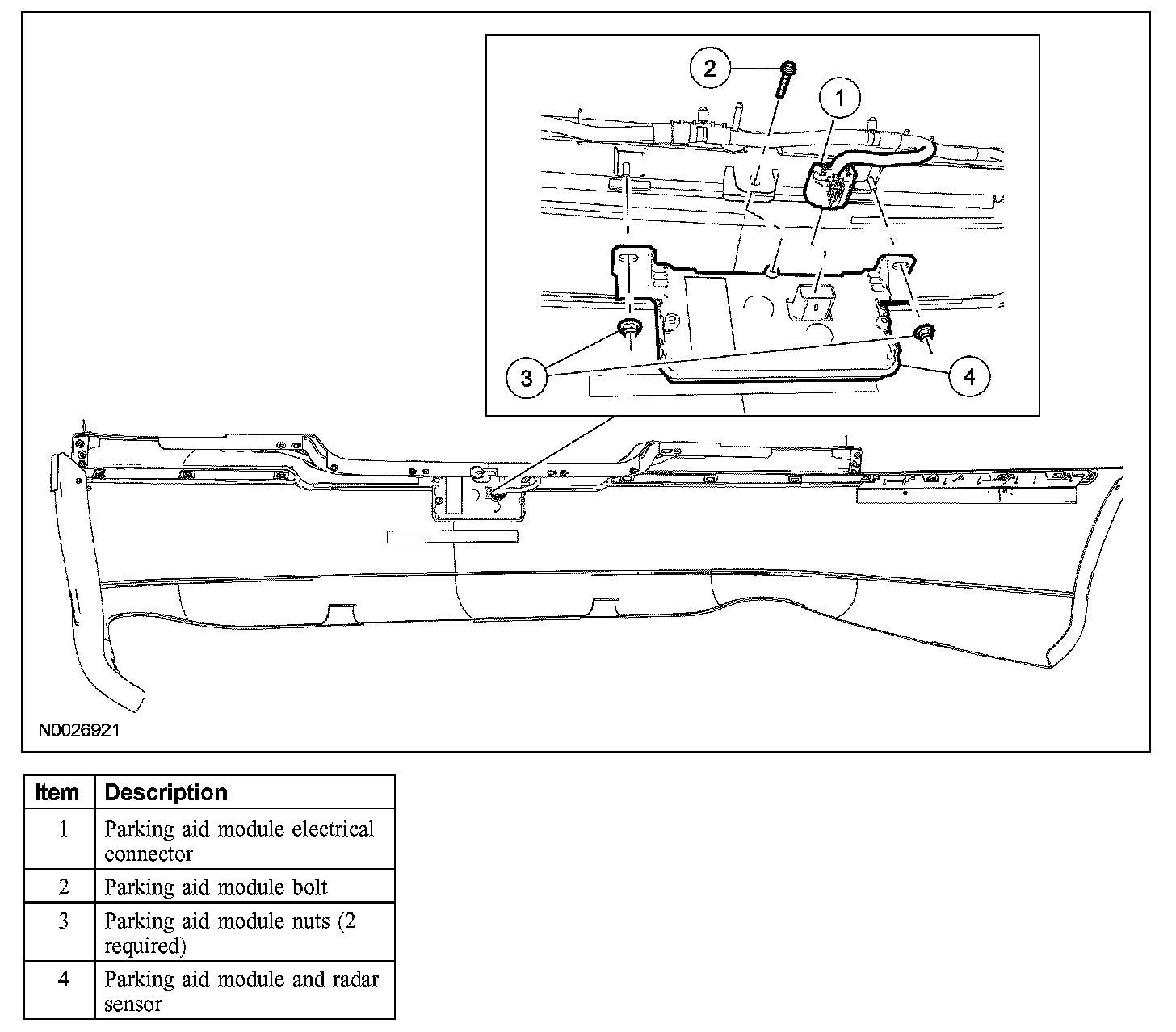 2

1

3

4

N0026921

| Item | Description |
|---|---|
| 1 | Parking aid module electrical connector |
| 2 | Parking aid module bolt |
| 3 | Parking aid module nuts (2 required) |
| 4 | Parking aid module and radar sensor |