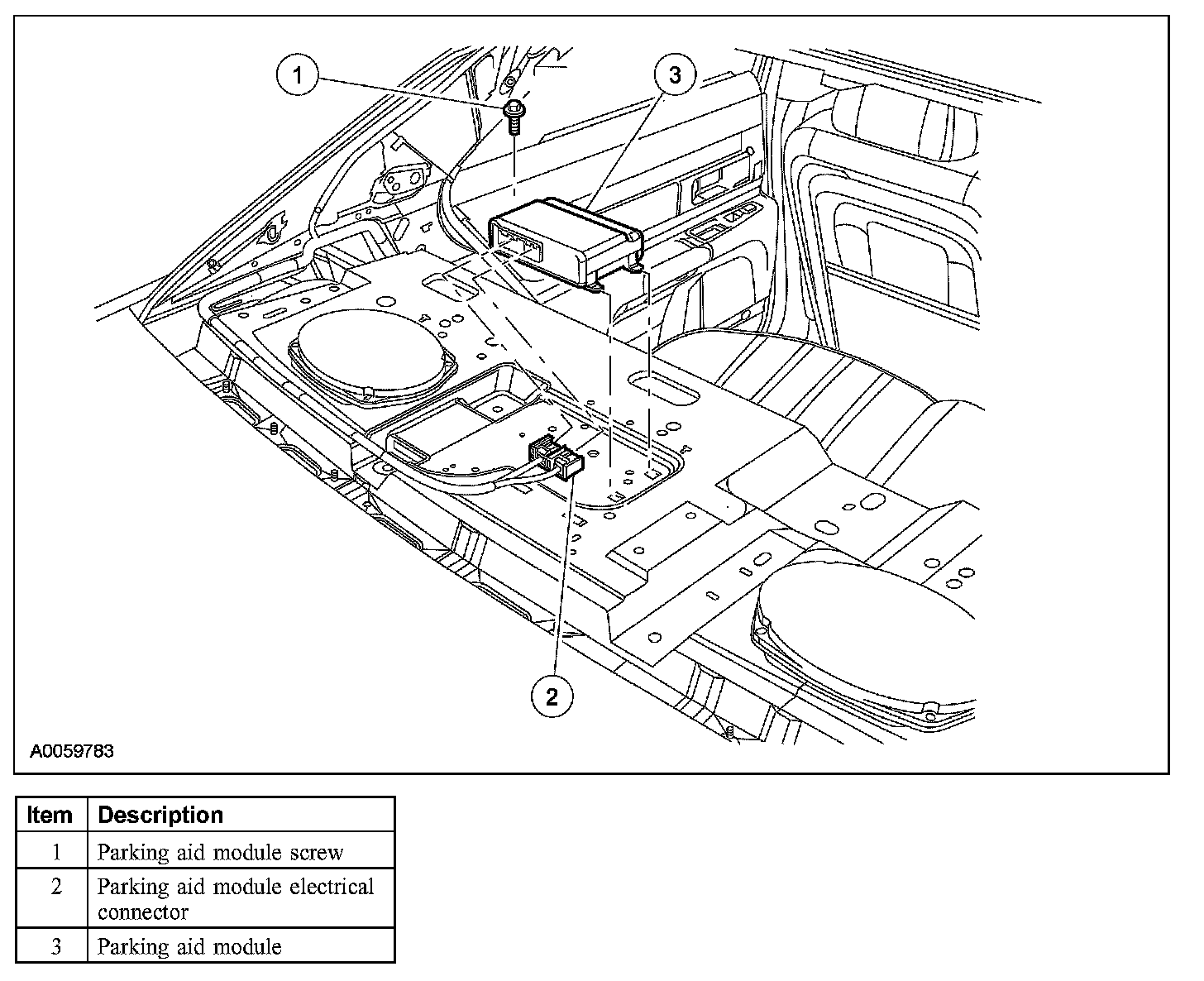 1
3
2
A0059783

| Item | Description |
|---|---|
| 1 | Parking aid module screw |
| 2 | Parking aid module electrical connector |
| 3 | Parking aid module |